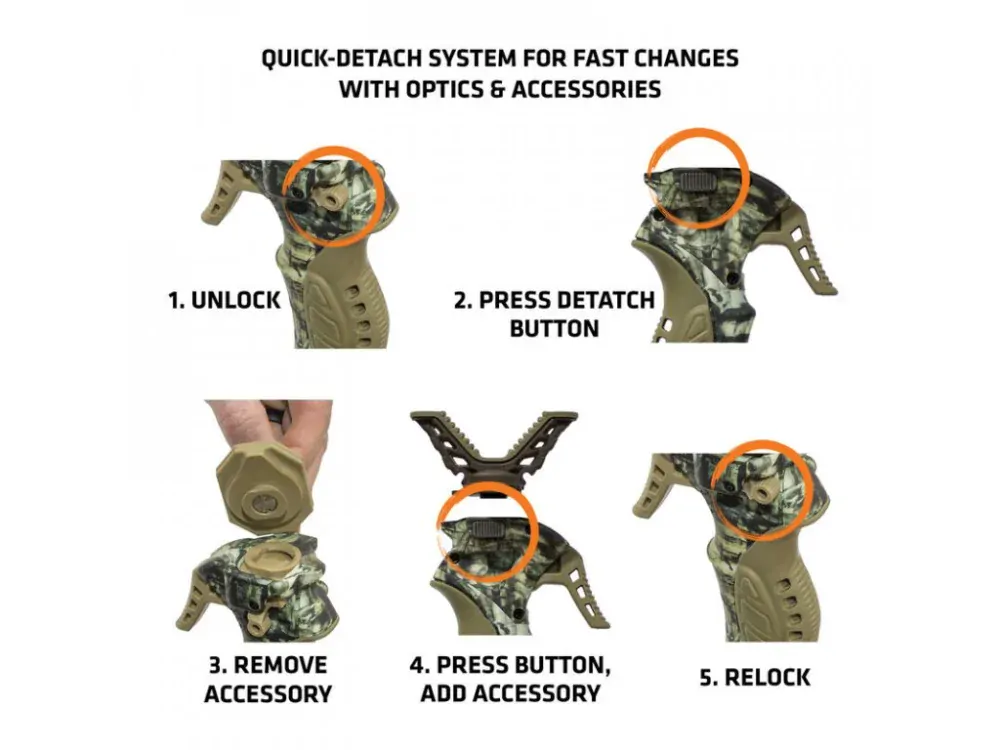 QUICK-DETACH SYSTEM FOR FAST CHANGES WITH OPTICS & ACCESSORIES

1. UNLOCK

2. PRESS DETATCH BUTTON

3. REMOVE ACCESSORY

4. PRESS BUTTON, ADD ACCESSORY

5. RELOCK